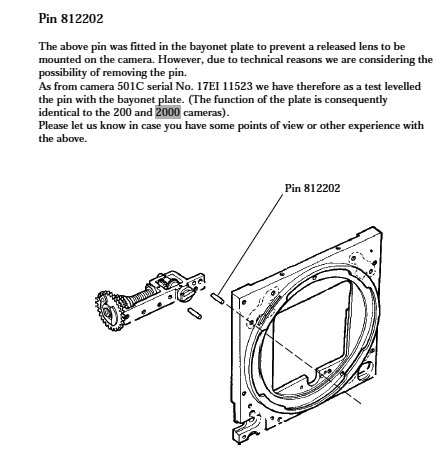 Pin 812202

The above pin was fitted in the bayonet plate to prevent a released lens to be mounted on the camera. However, due to technical reasons we are considering the possibility of removing the pin.
As from camera 501C serial No. 17EI 11523 we have therefore as a test levelled the pin with the bayonet plate. (The function of the plate is consequently identical to the 200 and 2000 cameras).
Please let us know in case you have some points of view or other experience with the above.

Pin 812202